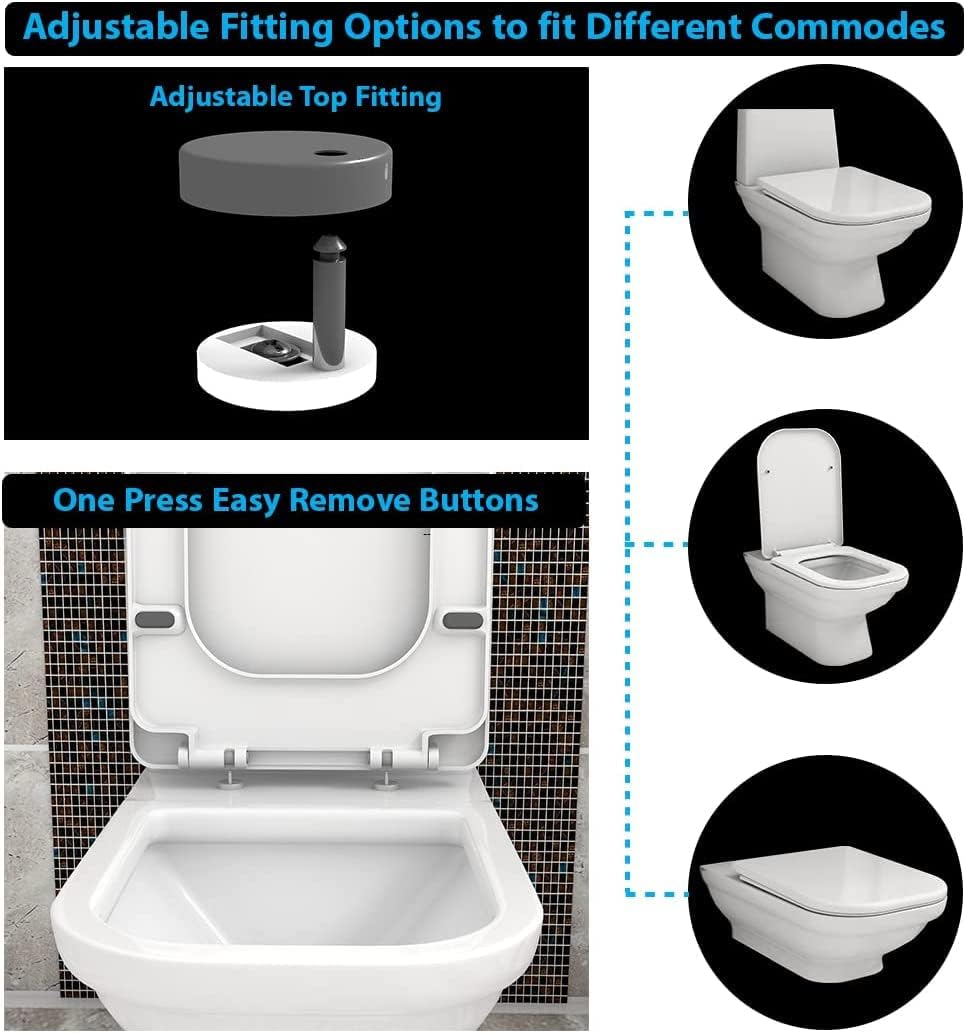 Adjustable Fitting Options to fit Different Commodes

Adjustable Top Fitting

One Press Easy Remove Buttons