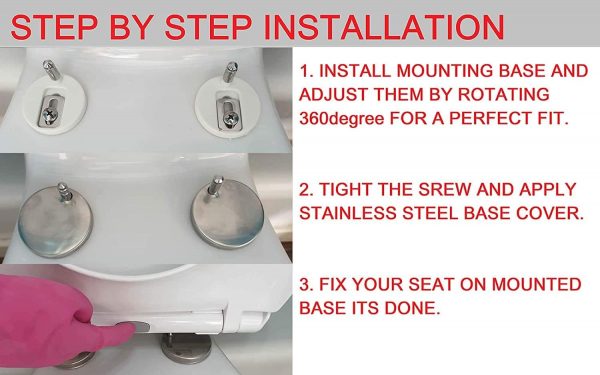 STEP BY STEP INSTALLATION

1. INSTALL MOUNTING BASE AND ADJUST THEM BY ROTATING 360degree FOR A PERFECT FIT.

2. TIGHT THE SREW AND APPLY STAINLESS STEEL BASE COVER.

3. FIX YOUR SEAT ON MOUNTED BASE ITS DONE.