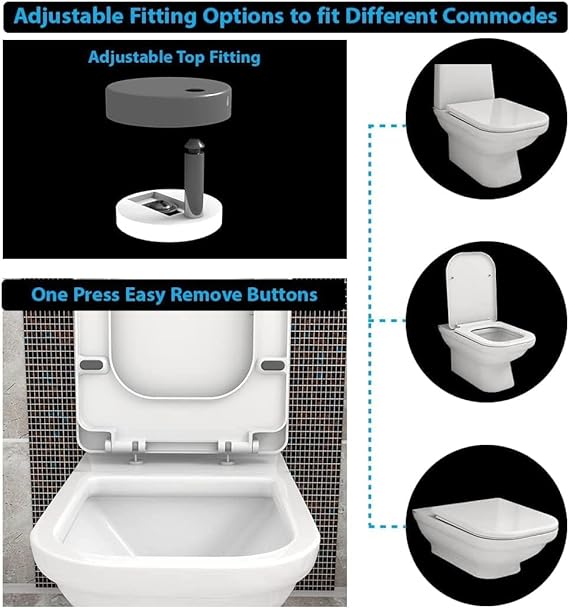 Adjustable Fitting Options to fit Different Commodes

Adjustable Top Fitting

One Press Easy Remove Buttons