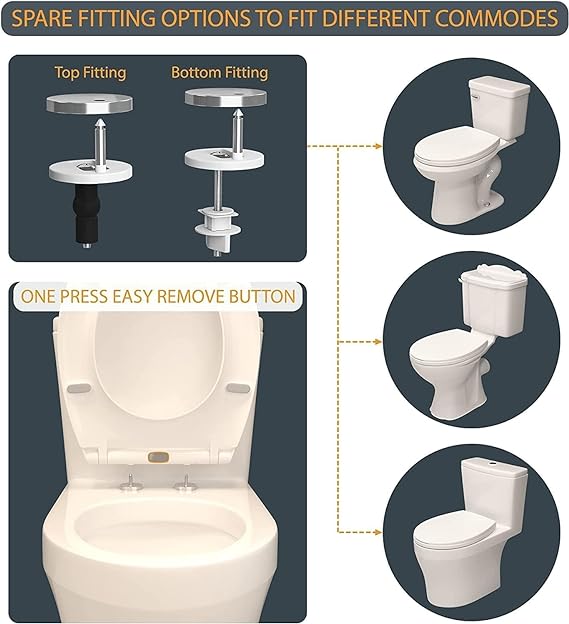 SPARE FITTING OPTIONS TO FIT DIFFERENT COMMODES

Top Fitting

Bottom Fitting

ONE PRESS EASY REMOVE BUTTON