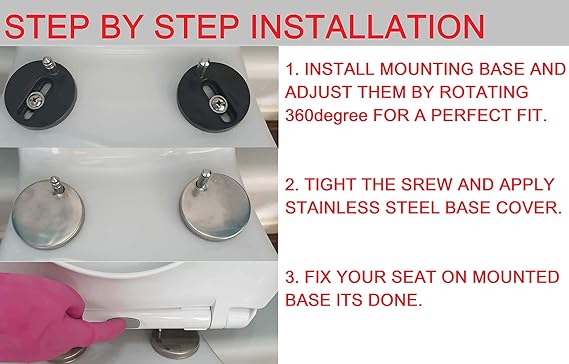 STEP BY STEP INSTALLATION

1. INSTALL MOUNTING BASE AND ADJUST THEM BY ROTATING 360degree FOR A PERFECT FIT.

2. TIGHT THE SREW AND APPLY STAINLESS STEEL BASE COVER.

3. FIX YOUR SEAT ON MOUNTED BASE ITS DONE.